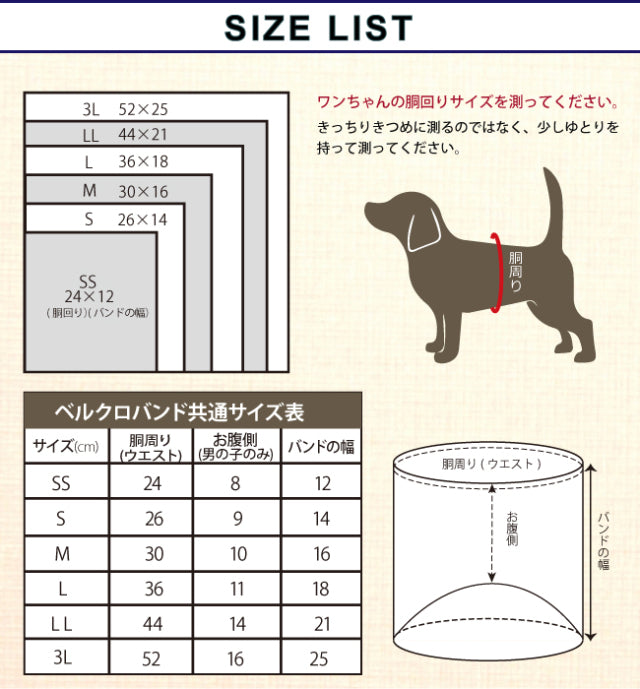 SIZE LIST

3L 52×25
LL 44×21
L 36×18
M 30×16
S 26×14
SS
24×12
(胴回り)(バンドの幅)

ワンちゃんの胴回りサイズを測ってください。
きっちりきつめに測るのではなく、少しゆとりを持って測ってください。

胴周り

ベルクロバンド共通サイズ表

| サイズ(cm) | 胴周り (ウエスト) | お腹側 (男の子のみ) | バンドの幅 |
|---|---|---|---|
| SS | 24 | 8 | 12 |
| S | 26 | 9 | 14 |
| M | 30 | 10 | 16 |
| L | 36 | 11 | 18 |
| LL | 44 | 14 | 21 |
| 3L | 52 | 16 | 25 |

胴周り(ウエスト)
お腹側
バンドの幅