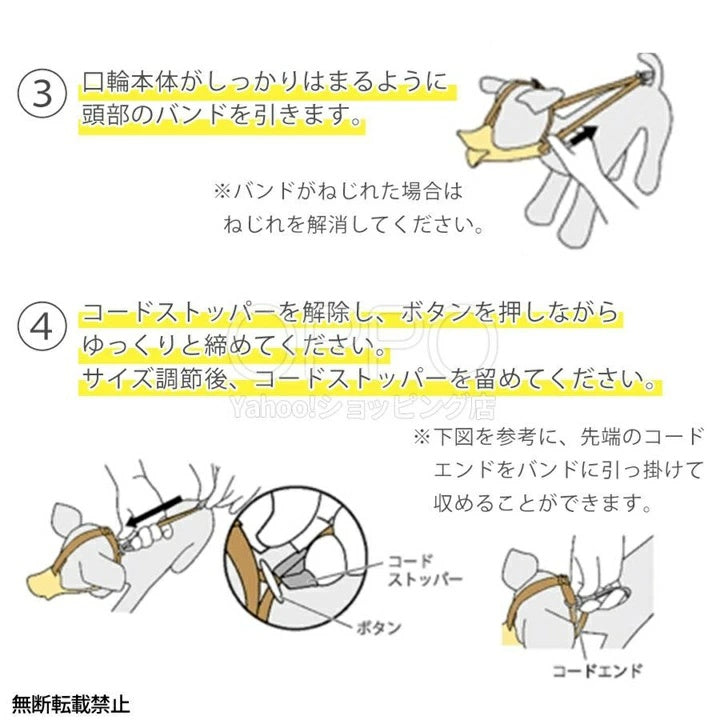 ③ 口輪本体がしっかりはまるように頭部のバンドを引きます。

※バンドがねじれた場合はねじれを解消してください。

④ コードストッパーを解除し、ボタンを押しながらゆっくりと締めてください。
サイズ調節後、コードストッパーを留めてください。

OPPO
Yahoo!ショッピング店

※下図を参考に、先端のコードエンドをバンドに引っ掛けて収めることができます。

コードストッパー

ボタン

コードエンド

無断転載禁止