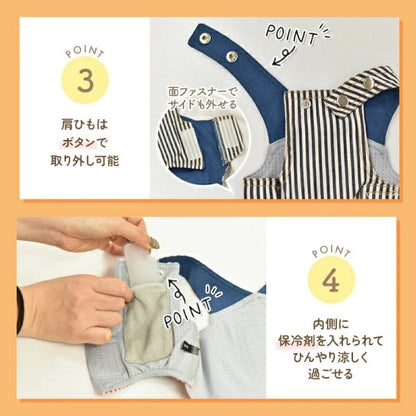 POINT
3
肩ひもは
ボタンで
取り外し可能

POINT

面ファスナーで
サイドも外せる

POINT

POINT
4
内側に
保冷剤を入れられて
ひんやり涼しく
過ごせる