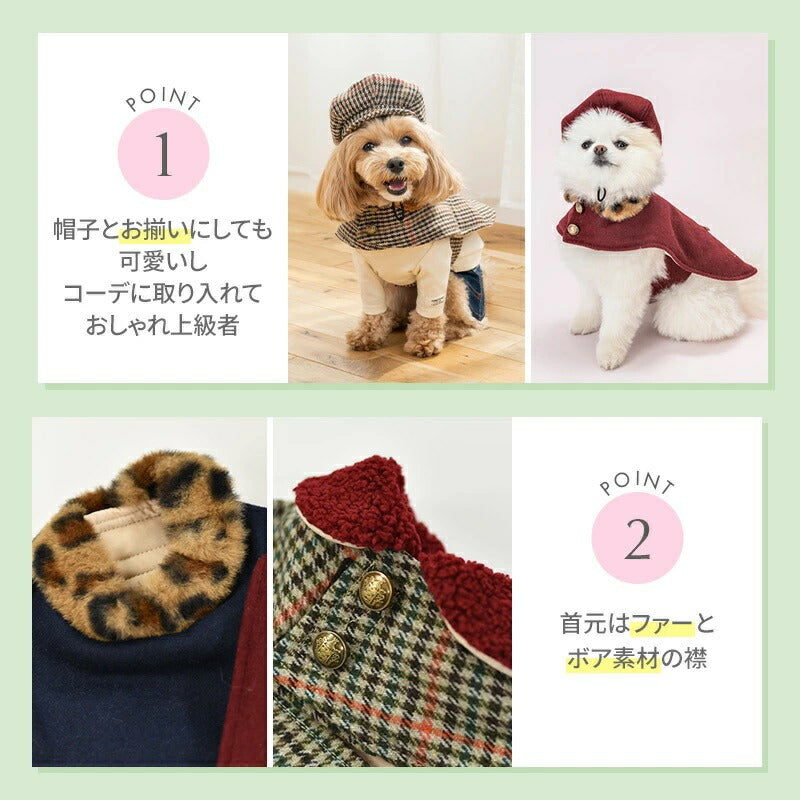 POINT
1
帽子とお揃いにしても
可愛いし
コーデに取り入れて
おしゃれ上級者

POINT
2
首元はファーと
ボア素材の襟