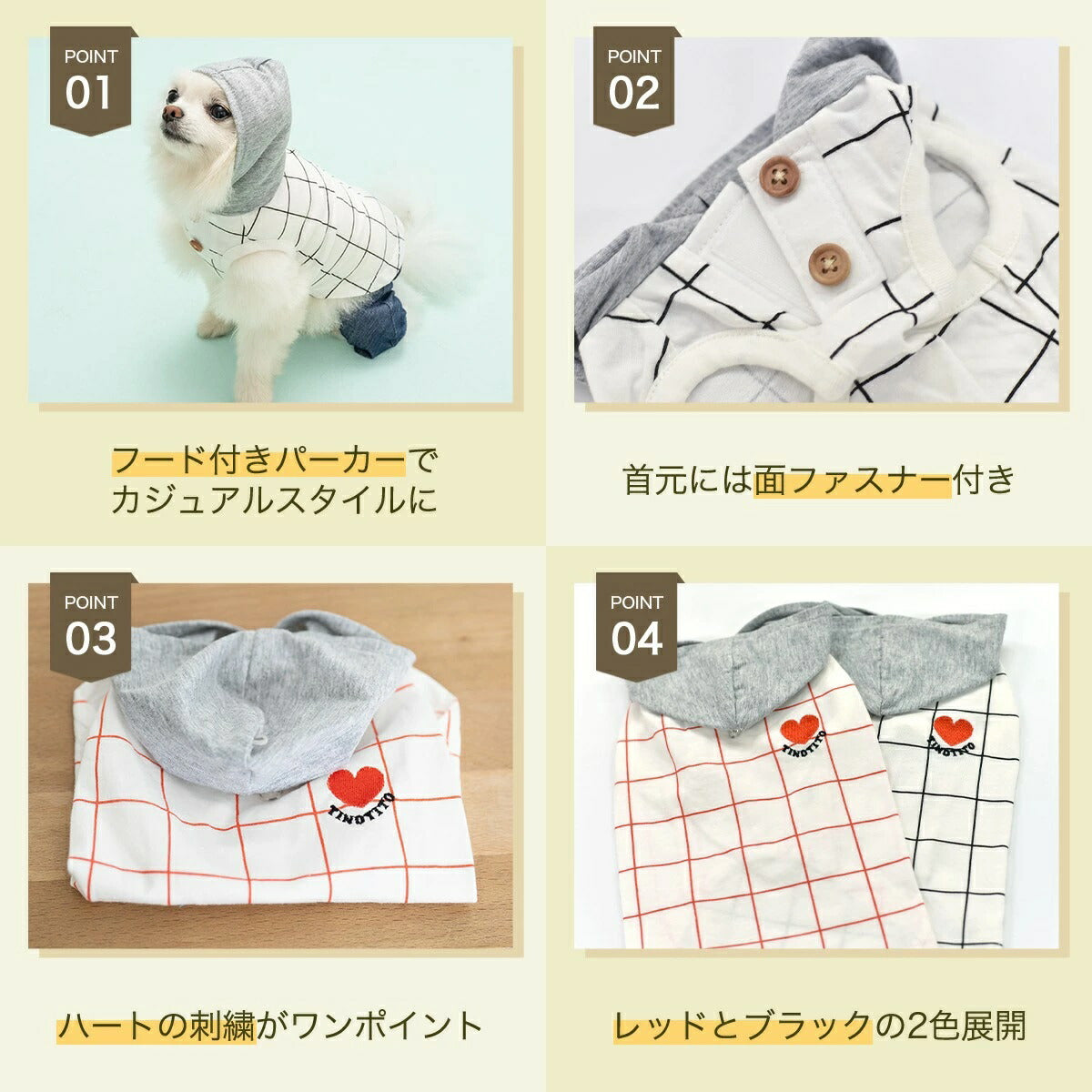 POINT
01

フード付きパーカーで
カジュアルスタイルに

POINT
02

首元には面ファスナー付き

POINT
03

TINOTITO

ハートの刺繍がワンポイント

POINT
04

TINOTITO

TINOTITO

レッドとブラックの2色展開